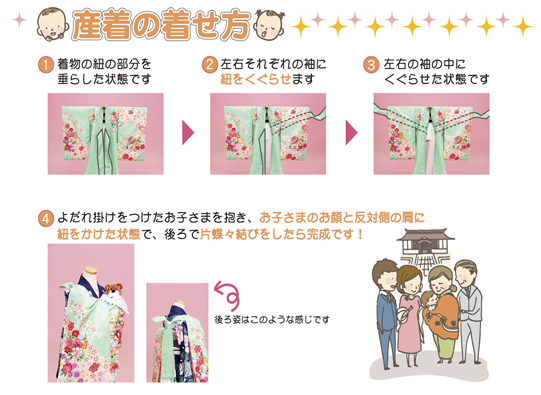 産着の着せ方

1 着物の紐の部分を垂らした状態です

2 左右それぞれの袖に紐をくぐらせます

3 左右の袖の中にくぐらせた状態です

4 よだれ掛けをつけたお子さまを抱き、お子さまのお顔と反対側の肩に紐をかけた状態で、後ろで片蝶々結びをしたら完成です！

後ろ姿はこのような感じです